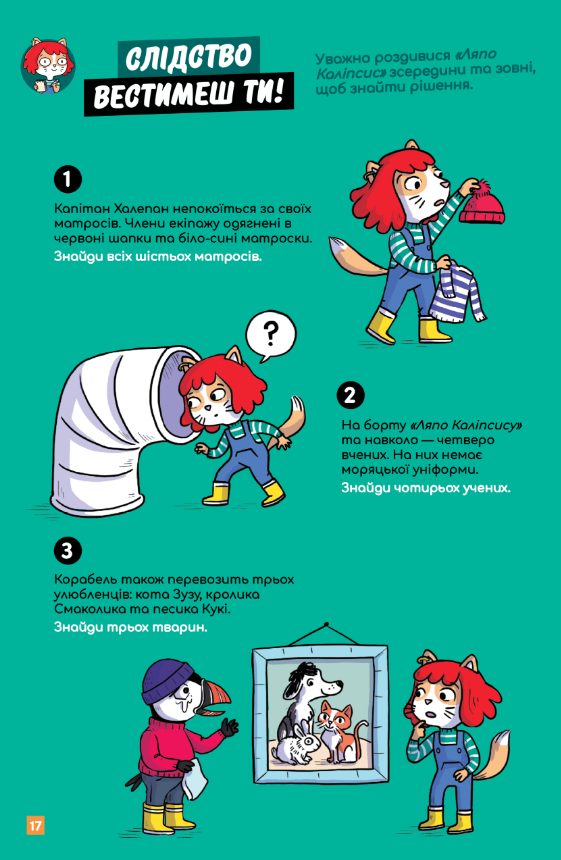 СЛІДСТВО ВЕСТИМЕШ ТИ!

Уважно роздивися «Ляпо Каліпсис» зсередини та зовні, щоб знайти рішення.

1

Капітан Халепан непокоїться за своїх матросів. Члени екіпажу одягнені в червоні шапки та біло-сині матроски.

Знайди всіх шістьох матросів.

?

2

На борту «Ляпо Каліпсису» та навколо — четверо вчених. На них немає моряцької уніформи.

Знайди чотирьох учених.

3

Корабель також перевозить трьох улюбленців: кота Зузу, кролика Смаколика та песика Кукі.

Знайди трьох тварин.

17