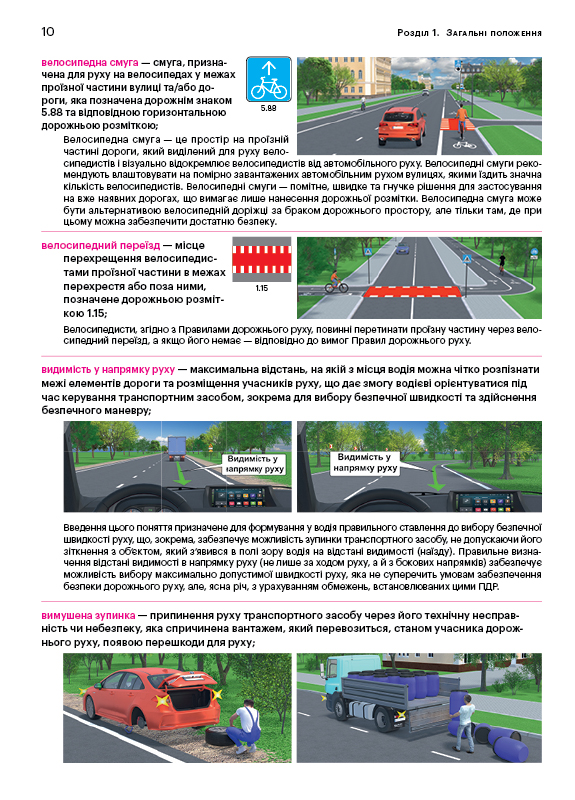 10 Розділ 1. Загальні положення

велосипедна смуга — смуга, призначена для руху на велосипедах у межах проїзної частини вулиці та/або дороги, яка позначена дорожнім знаком 5.88 та відповідною горизонтальною дорожньою розміткою;

5.88

Велосипедна смуга — це простір на проїзній частині дороги, який виділений для руху велосипедистів і візуально відокремлює велосипедистів від автомобільного руху. Велосипедні смуги рекомендують влаштовувати на помірно завантажених автомобільним рухом вулицях, якими їздить значна кількість велосипедистів. Велосипедні смуги — помітне, швидке та гнучке рішення для застосування на вже наявних дорогах, що вимагає лише нанесення дорожньої розмітки. Велосипедна смуга може бути альтернативою велосипедній доріжці за браком дорожнього простору, але тільки там, де при цьому можна забезпечити достатню безпеку.

велосипедний переїзд — місце перехрещення велосипедистами проїзної частини в межах перехрестя або поза ними, позначене дорожньою розміткою 1.15;

1.15

Велосипедисти, згідно з Правилами дорожнього руху, повинні перетинати проїзну частину через велосипедний переїзд, а якщо його немає — відповідно до вимог Правил дорожнього руху.

видимість у напрямку руху — максимальна відстань, на якій з місця водія можна чітко розпізнати межі елементів дороги та розміщення учасників руху, що дає змогу водієві орієнтуватися під час керування транспортним засобом, зокрема для вибору безпечної швидкості та здійснення безпечного маневру;

Видимість у напрямку руху

Видимість у напрямку руху

Введення цього поняття призначене для формування у водія правильного ставлення до вибору безпечної швидкості руху, що, зокрема, забезпечує можливість зупинки транспортного засобу, не допускаючи його зіткнення з об'єктом, який з'явився в полі зору водія на відстані видимості (наїзду). Правильне визначення відстані видимості в напрямку руху (не лише за ходом руху, а й з бокових напрямків) забезпечує можливість вибору максимально допустимої швидкості руху, яка не суперечить умовам забезпечення безпеки дорожнього руху, але, ясна річ, з урахуванням обмежень, встановлюваних цими ПДР.

вимушена зупинка — припинення руху транспортного засобу через його технічну несправність чи небезпеку, яка спричинена вантажем, який перевозиться, станом учасника дорожнього руху, появою перешкоди для руху;